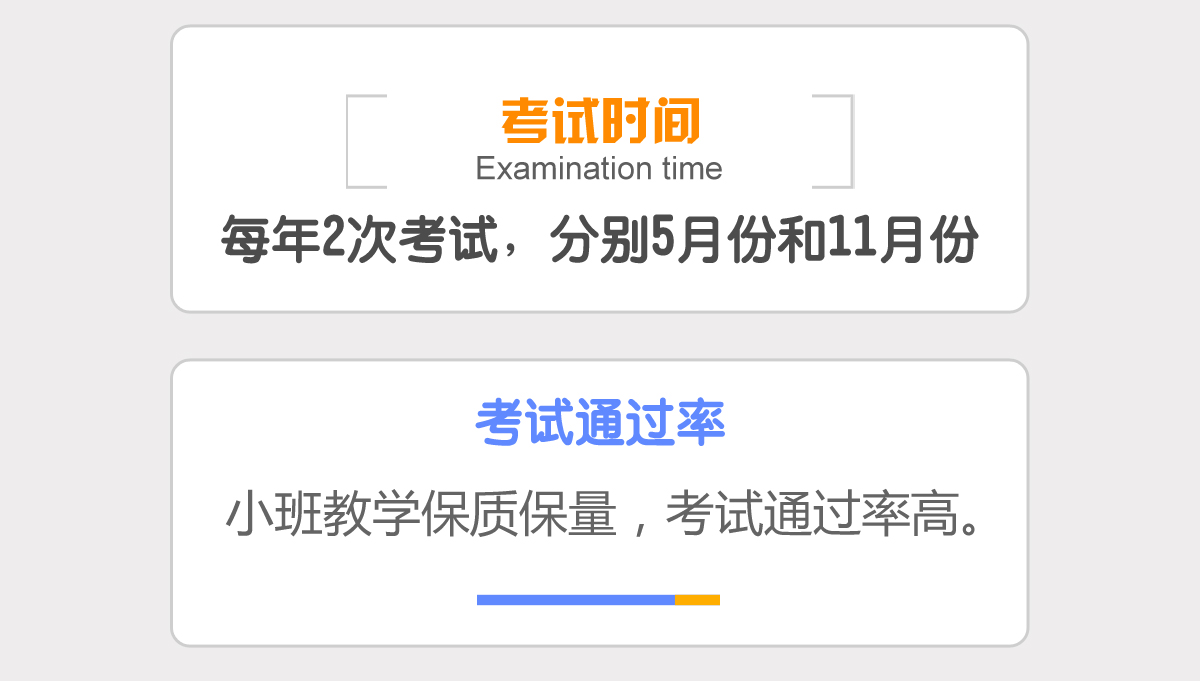 考试时间
Examination time
每年2次考试，分别5月份和11月份

考试通过率
小班教学保质保量，考试通过率高。